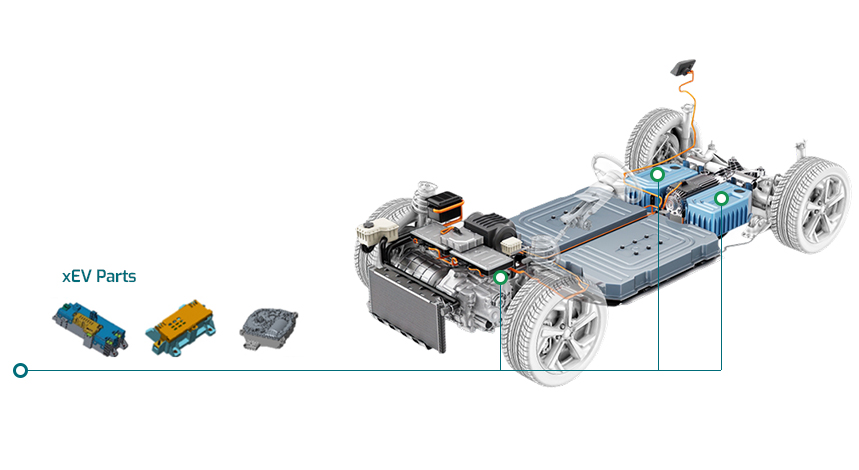 xEV Parts